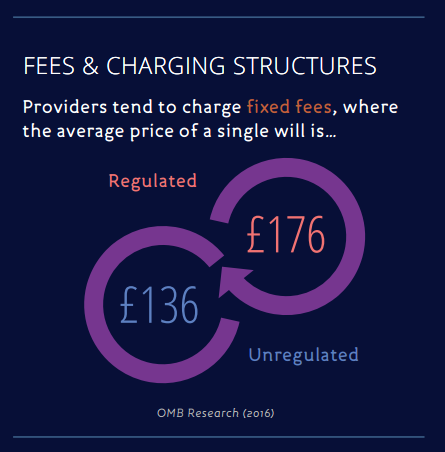 FEES & CHARGING STRUCTURES

Providers tend to charge fixed fees, where the average price of a single will is…

Regulated

£176

£136

Unregulated

OMB Research (2016)